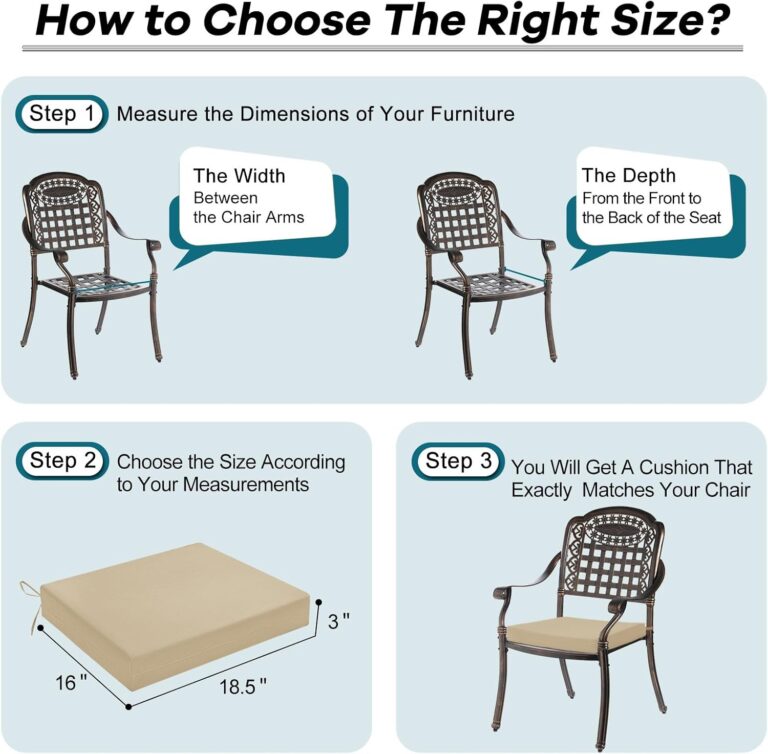 How to Choose The Right Size?

Step 1 Measure the Dimensions of Your Furniture

The Width
Between the Chair Arms

The Depth
From the Front to the Back of the Seat

Step 2 Choose the Size According to Your Measurements

3 "

16 "

18.5 "

Step 3 You Will Get A Cushion That Exactly Matches Your Chair