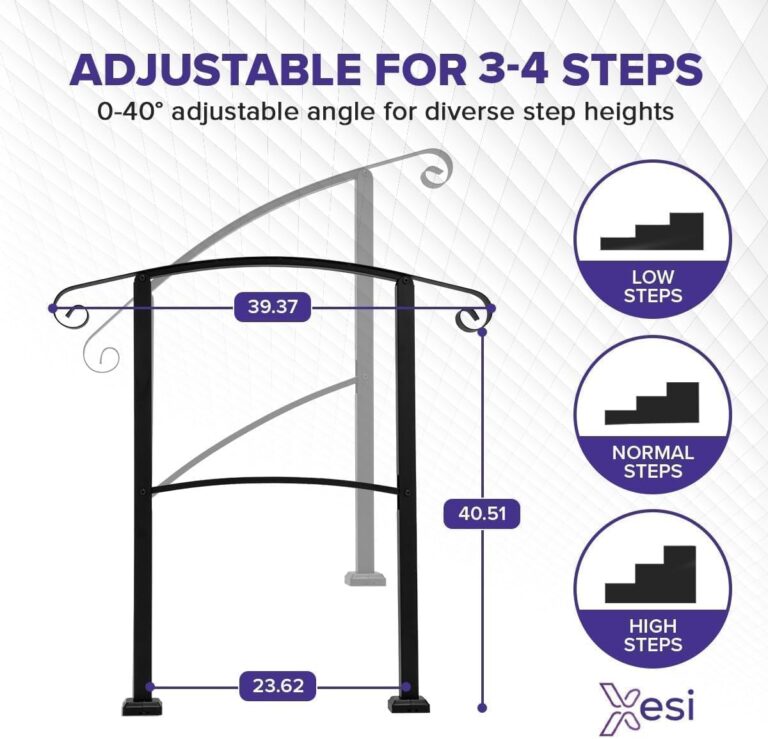 ADJUSTABLE FOR 3-4 STEPS
0-40° adjustable angle for diverse step heights

39.37

40.51

23.62

LOW STEPS

NORMAL STEPS

HIGH STEPS

Xesi