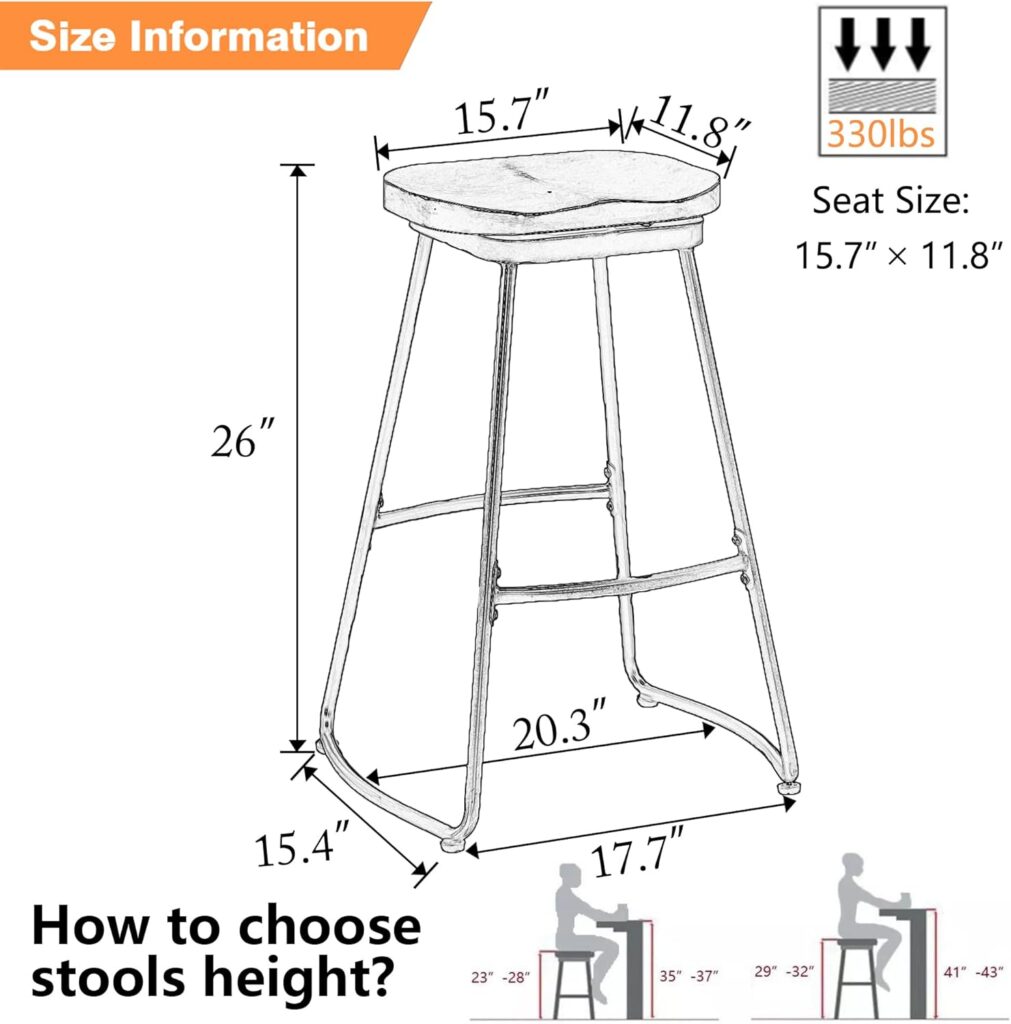 Size Information

330lbs

Seat Size:
15.7″ × 11.8″

15.7″

11.8″

26″

20.3″

15.4″

17.7″

How to choose stools height?

23″ -28″

35″ -37″

29″ -32″

41″ -43″