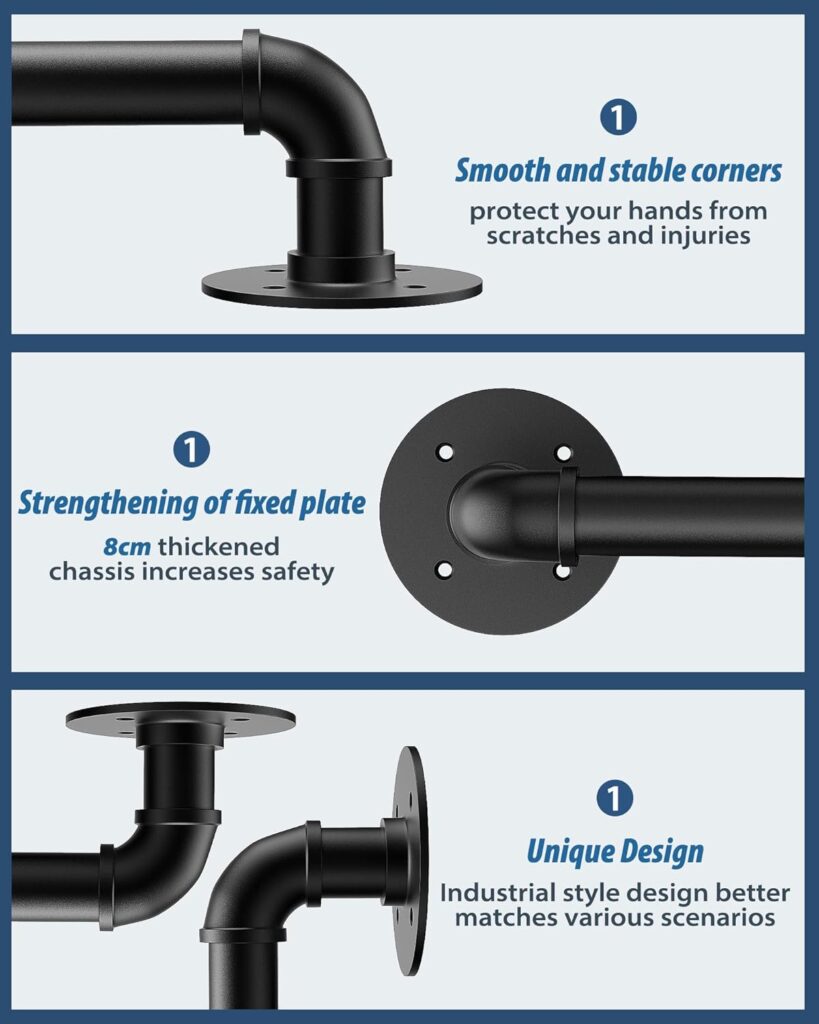 1

Smooth and stable corners

protect your hands from scratches and injuries

1

Strengthening of fixed plate

8cm thickened chassis increases safety

1

Unique Design

Industrial style design better matches various scenarios