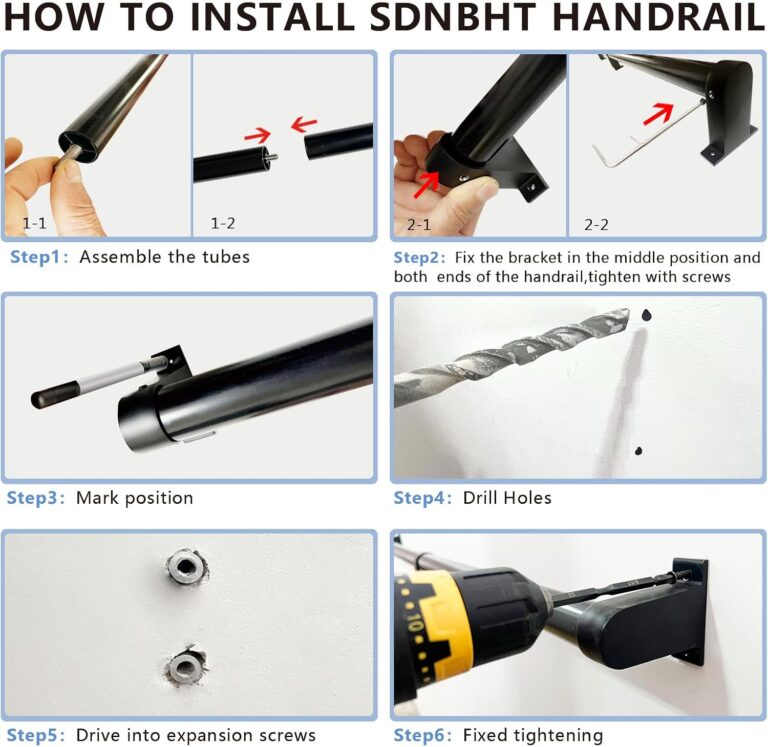 HOW TO INSTALL SDNBHT HANDRAIL

1-1

1-2

Step1: Assemble the tubes

2-1

2-2

Step2: Fix the bracket in the middle position and both ends of the handrail,tighten with screws

Step3: Mark position

Step4: Drill Holes

Step5: Drive into expansion screws

10

Step6: Fixed tightening