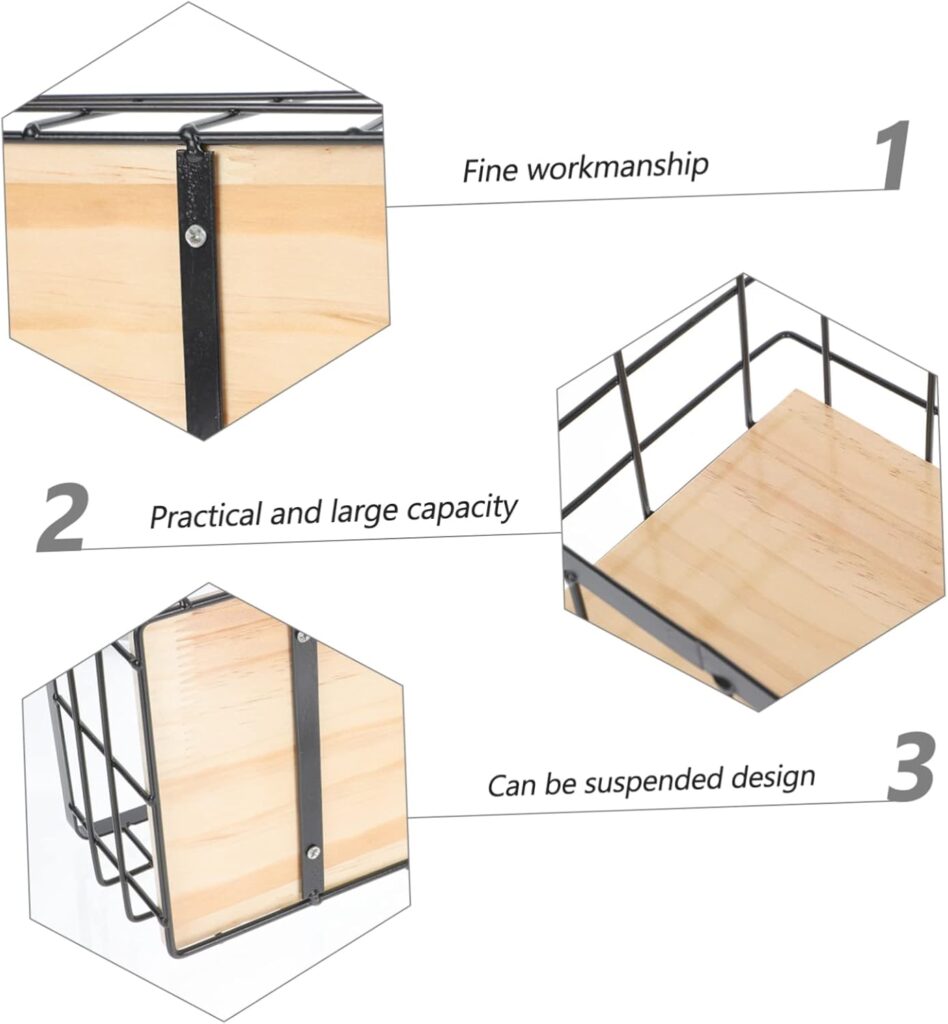 Fine workmanship 1

2 Practical and large capacity

Can be suspended design 3