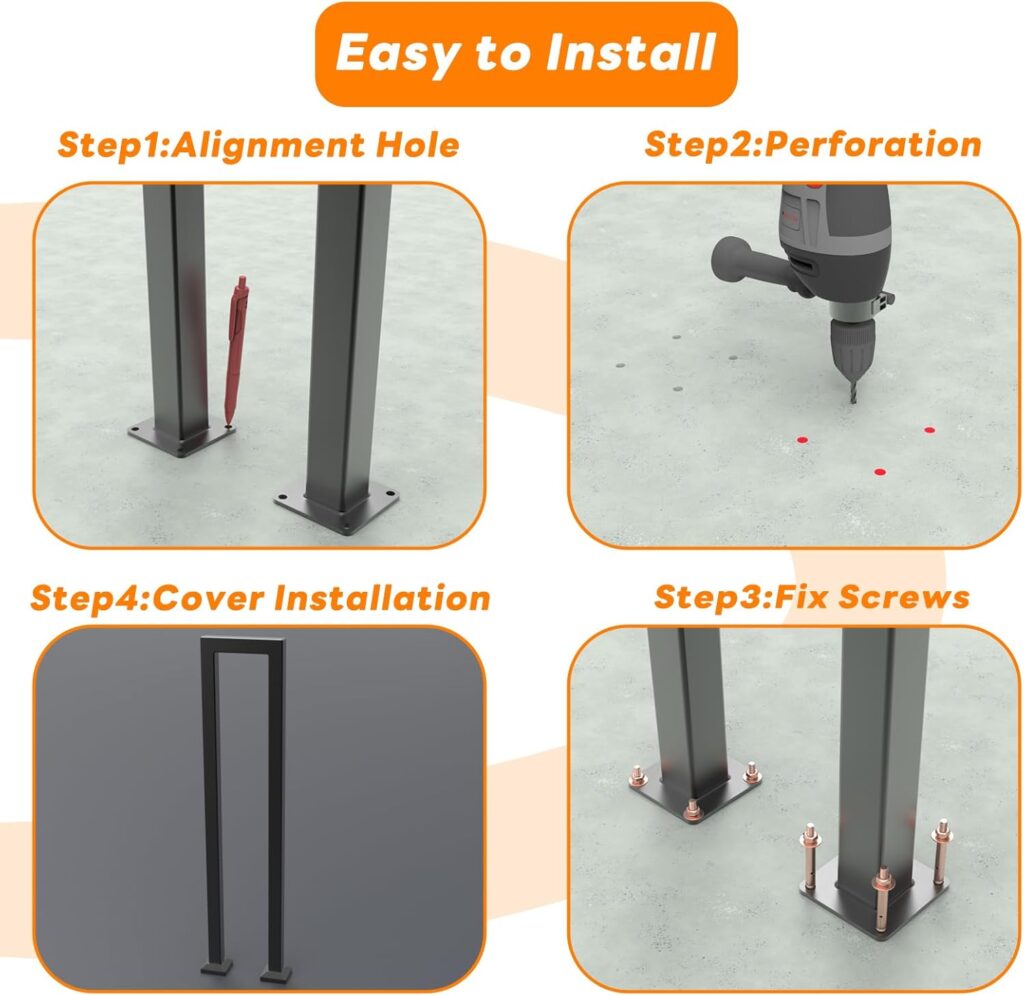 Easy to Install

Step1:Alignment Hole

Step2:Perforation

Step4:Cover Installation

Step3:Fix Screws