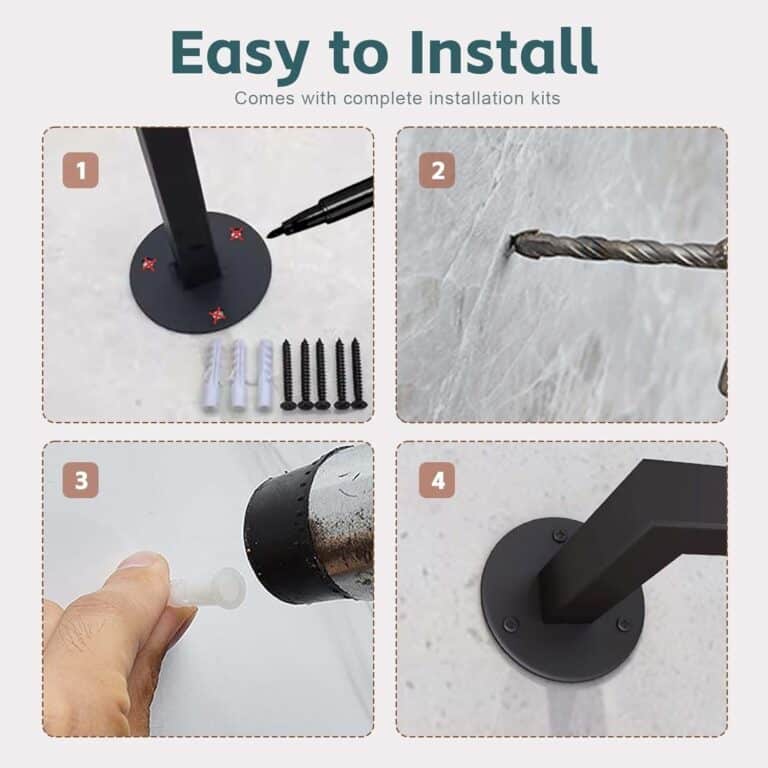 Easy to Install

Comes with complete installation kits

1

2

3

4