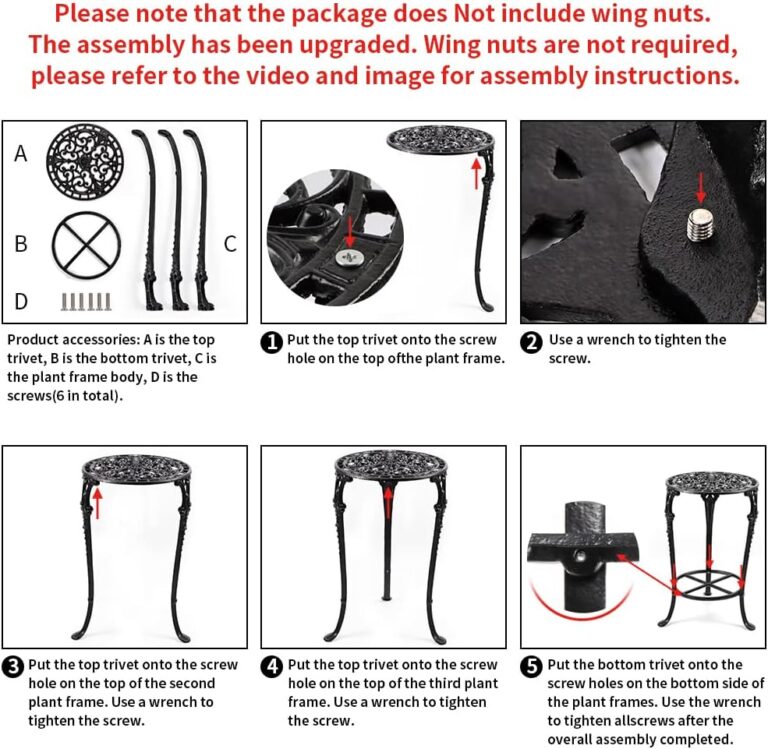 Please note that the package does Not include wing nuts. The assembly has been upgraded. Wing nuts are not required, please refer to the video and image for assembly instructions.

A

B

C

D

Product accessories: A is the top trivet, B is the bottom trivet, C is the plant frame body, D is the screws(6 in total).

1 Put the top trivet onto the screw hole on the top ofthe plant frame.

2 Use a wrench to tighten the screw.

3 Put the top trivet onto the screw hole on the top of the second plant frame. Use a wrench to tighten the screw.

4 Put the top trivet onto the screw hole on the top of the third plant frame. Use a wrench to tighten the screw.

5 Put the bottom trivet onto the screw holes on the bottom side of the plant frames. Use the wrench to tighten allscrews after the overall assembly completed.