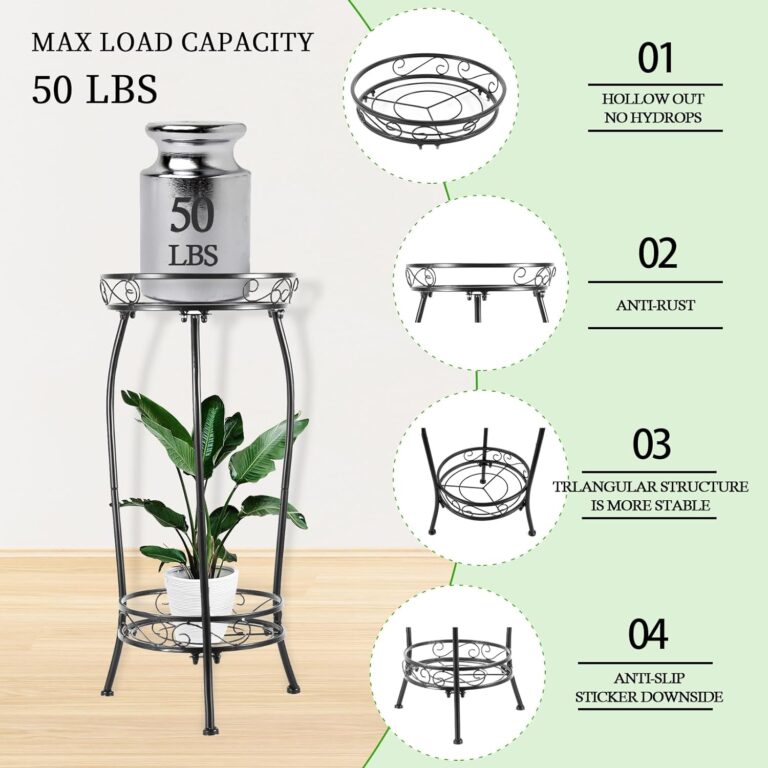 MAX LOAD CAPACITY
50 LBS

50
LBS

01
HOLLOW OUT
NO HYDROPS

02
ANTI-RUST

03
TRLANGULAR STRUCTURE
IS MORE STABLE

04
ANTI-SLIP
STICKER DOWNSIDE