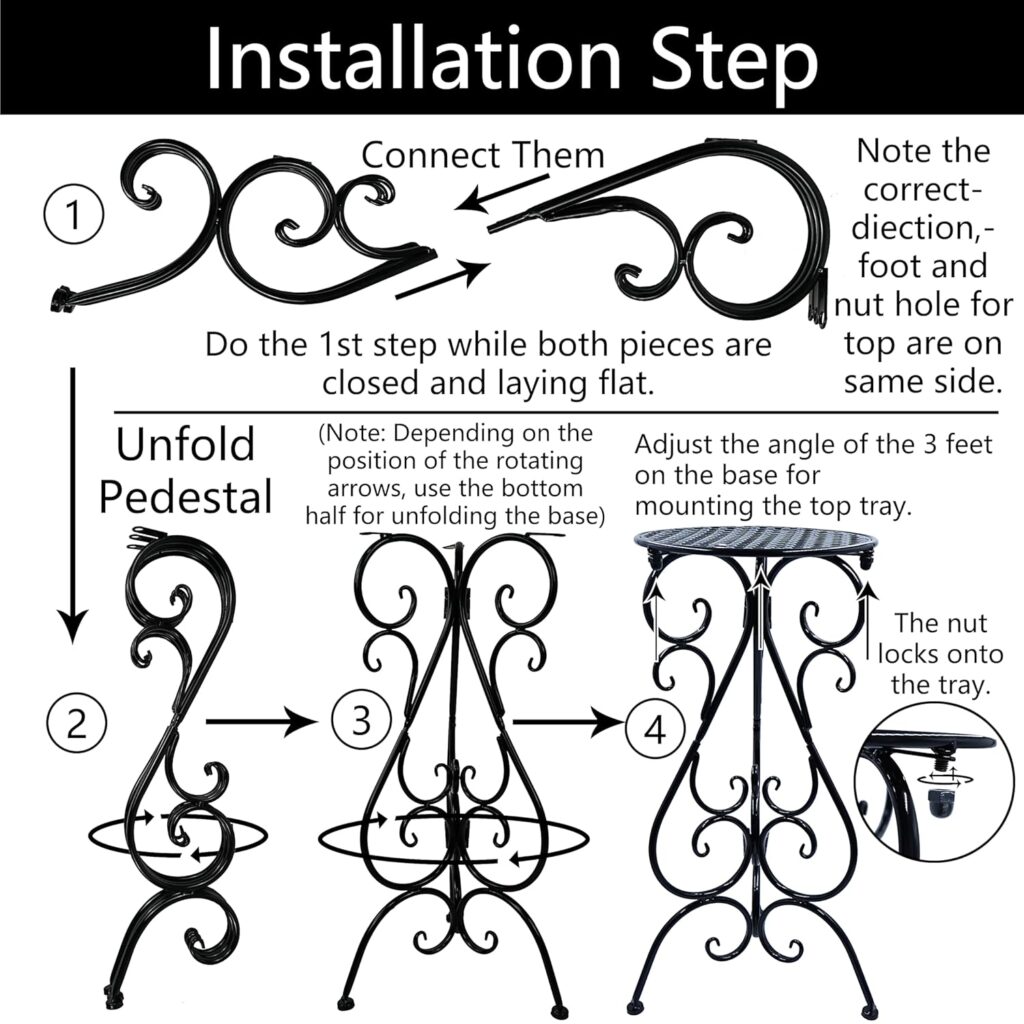 Installation Step

1

Connect Them

Note the correct-diection,-foot and nut hole for top are on same side.

Do the 1st step while both pieces are closed and laying flat.

Unfold Pedestal

(Note: Depending on the position of the rotating arrows, use the bottom half for unfolding the base)

Adjust the angle of the 3 feet on the base for mounting the top tray.

The nut locks onto the tray.

2

3

4