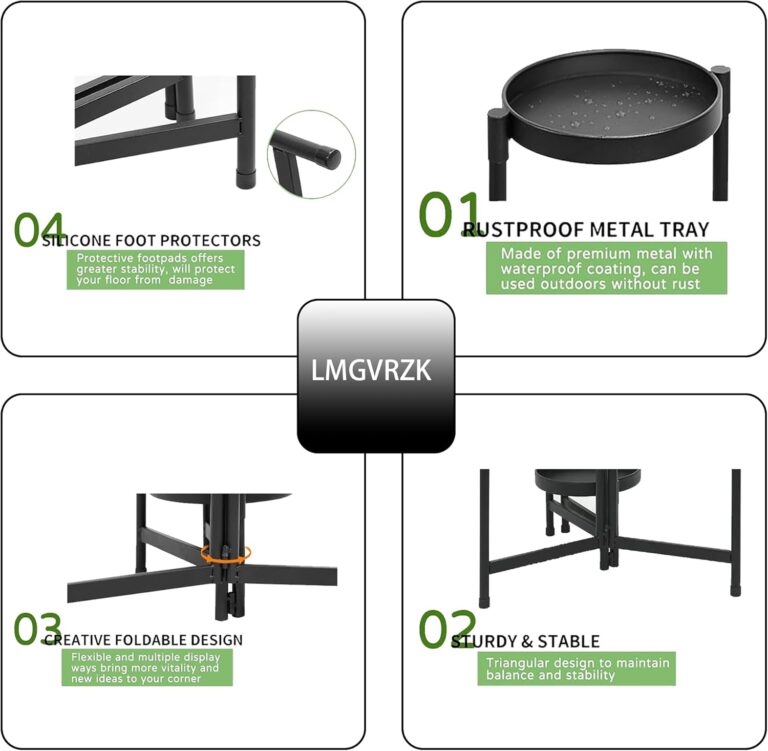 04
SILICONE FOOT PROTECTORS
Protective footpads offers greater stability, will protect your floor from damage

01
RUSTPROOF METAL TRAY
Made of premium metal with waterproof coating, can be used outdoors without rust

LMGVRZK

03
CREATIVE FOLDABLE DESIGN
Flexible and multiple display ways bring more vitality and new ideas to your corner

02
STURDY & STABLE
Triangular design to maintain balance and stability